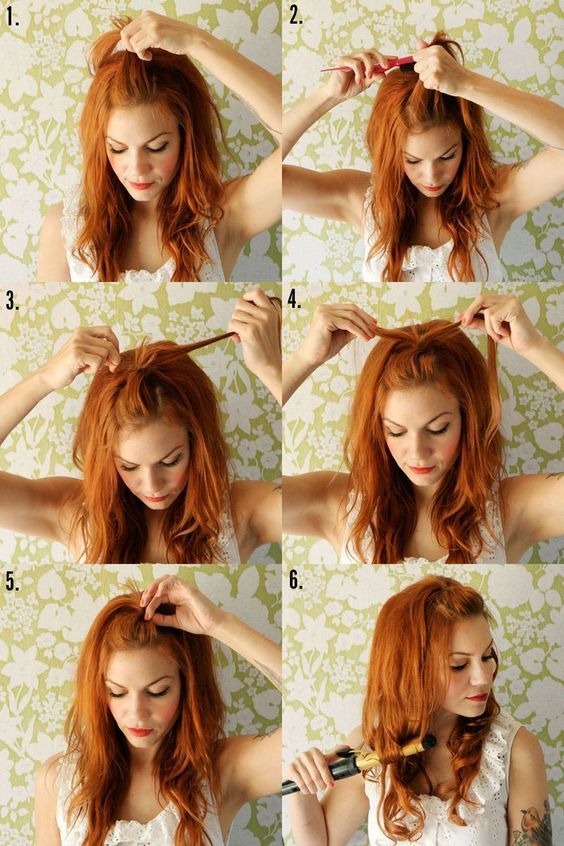 1.

2.

3.

4.

5.

6.